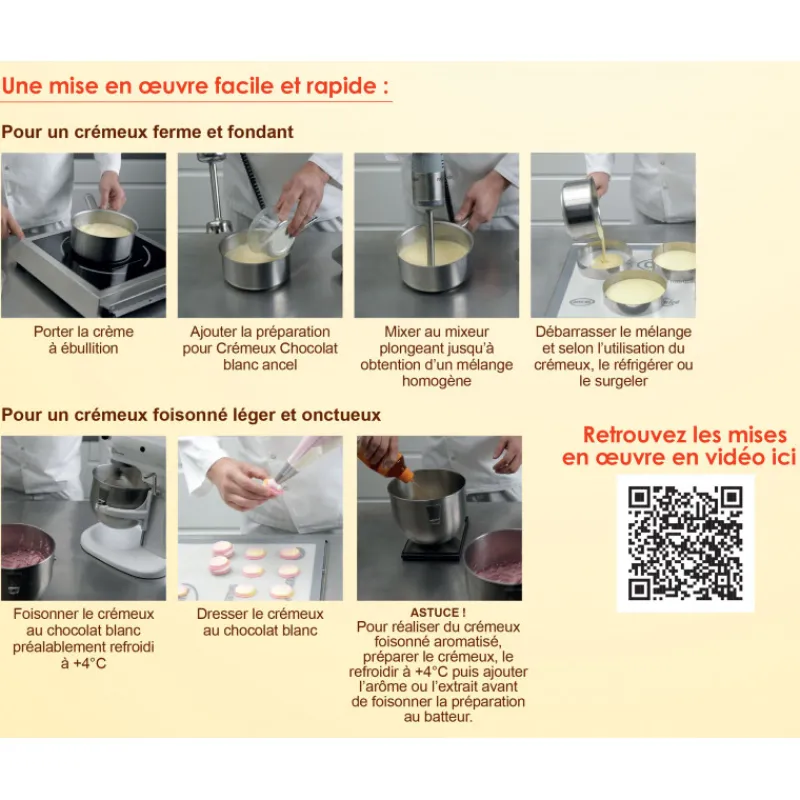 Une mise en œuvre facile et rapide :

Pour un crémeux ferme et fondant

Porter la crème à ébullition

Ajouter la préparation pour Crémeux Chocolat blanc ancel

Mixer au mixeur plongeant jusqu'à obtention d'un mélange homogène

Débarrasser le mélange et selon l'utilisation du crémeux, le réfrigérer ou le surgeler

Pour un crémeux foisonné léger et onctueux

Foisonner le crémeux au chocolat blanc préalablement refroidi à +4°C

Dresser le crémeux au chocolat blanc

ASTUCE !
Pour réaliser du crémeux foisonné aromatisé, préparer le crémeux, le refroidir à +4°C puis ajouter l'arôme ou l'extrait avant de foisonner la préparation au batteur.

Retrouvez les mises en œuvre en vidéo ici