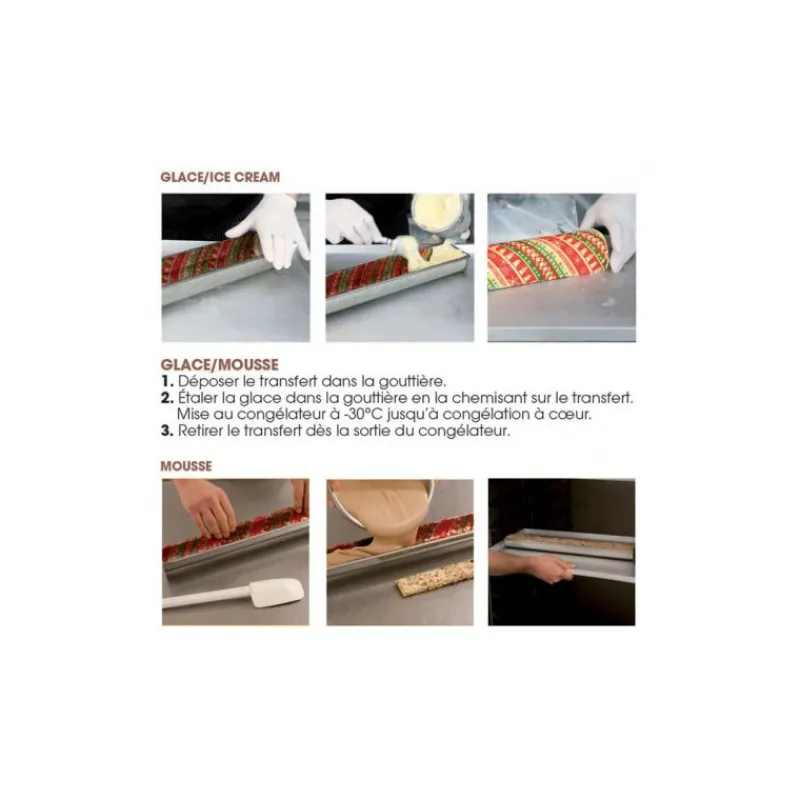 GLACE/ICE CREAM

GLACE/MOUSSE
1. Déposer le transfert dans la gouttière.
2. Étaler la glace dans la gouttière en la chemisant sur le transfert. Mise au congélateur à -30°C jusqu'à congélation à cœur.
3. Retirer le transfert dès la sortie du congélateur.

MOUSSE