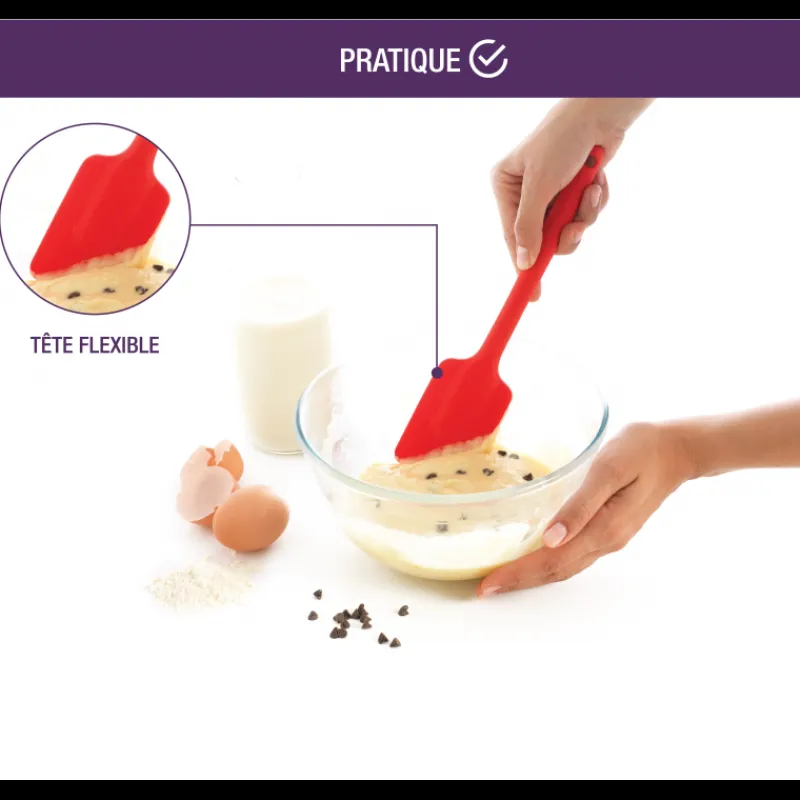 PRATIQUE

TÊTE FLEXIBLE